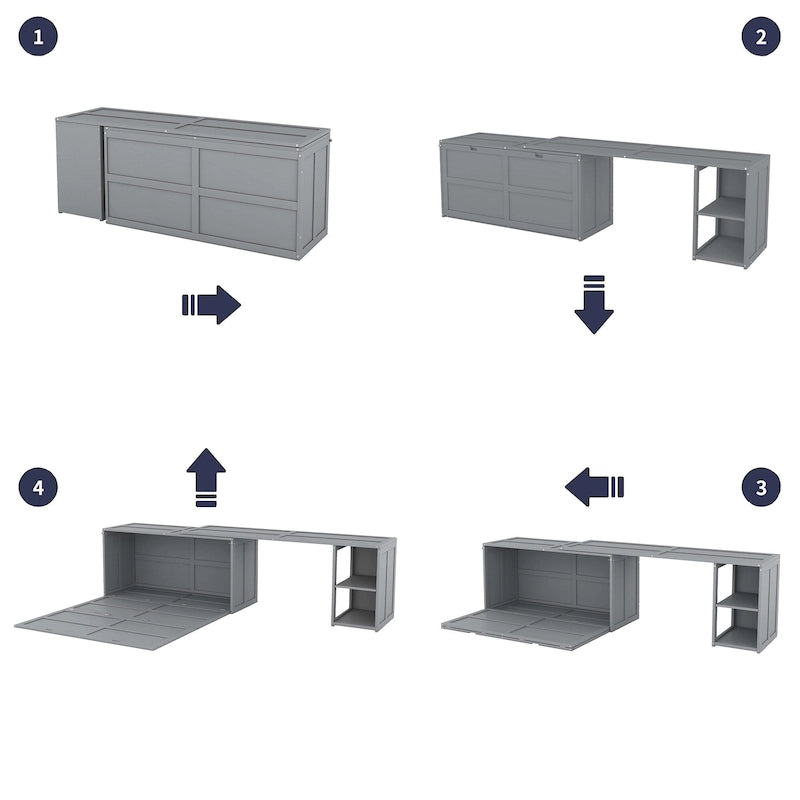 1

2

4

3