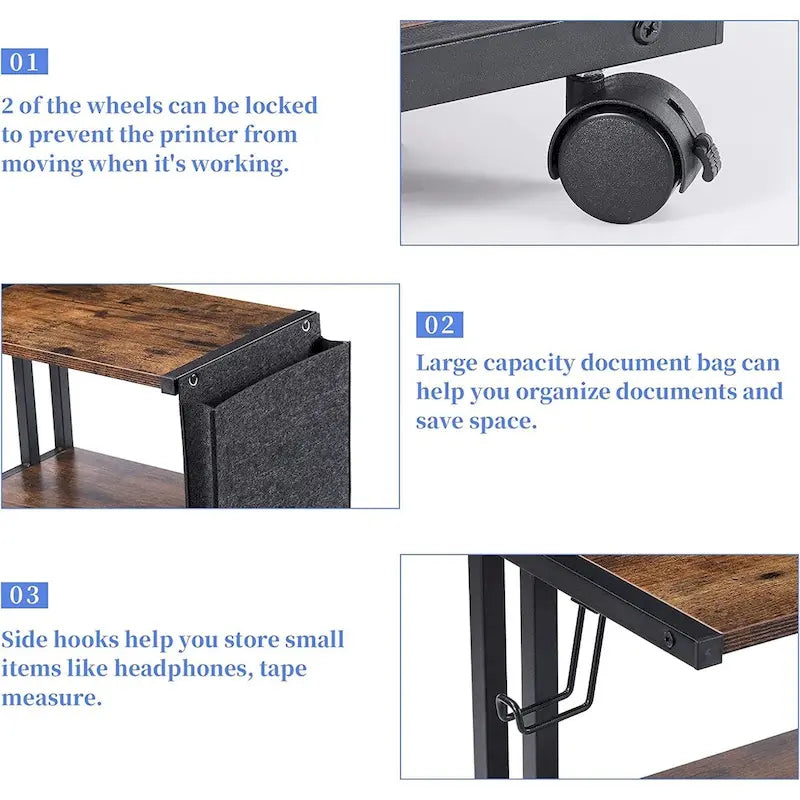 01

2 of the wheels can be locked to prevent the printer from moving when it's working.

02

Large capacity document bag can help you organize documents and save space.

03

Side hooks help you store small items like headphones, tape measure.